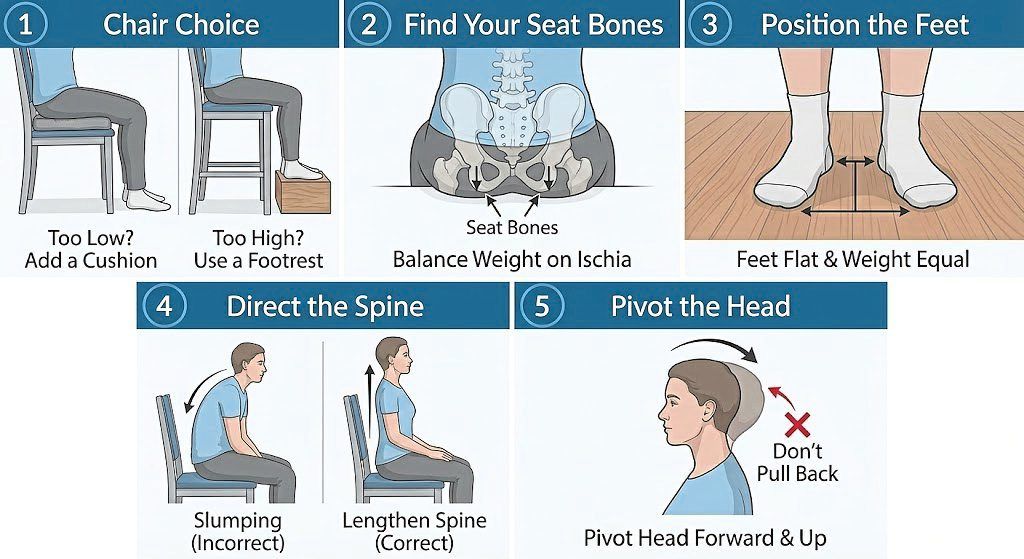 1 Chair Choice

Too Low? Add a Cushion

Too High? Use a Footrest

2 Find Your Seat Bones

Seat Bones

Balance Weight on Ischia

3 Position the Feet

Feet Flat & Weight Equal

4 Direct the Spine

Slumping (Incorrect)

Lengthen Spine (Correct)

5 Pivot the Head

Don't Pull Back

Pivot Head Forward & Up